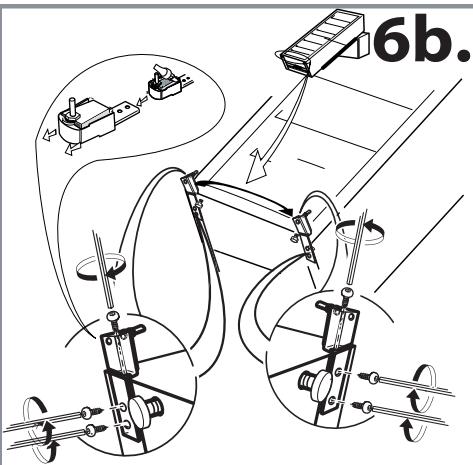 6b.