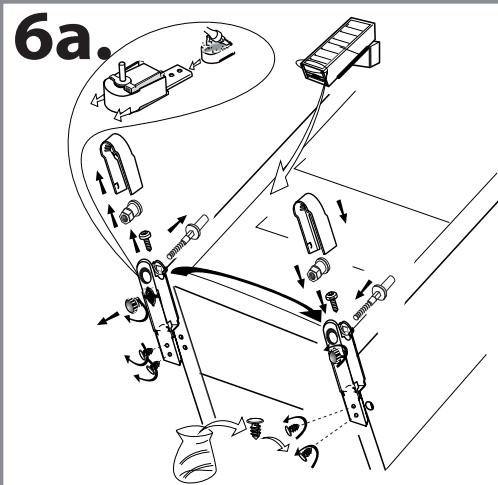 6a.