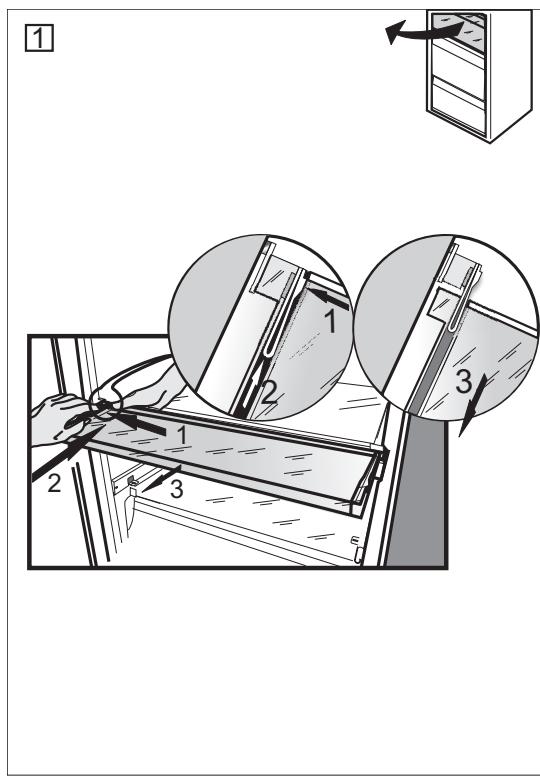 1

1

2

3

1

2

3