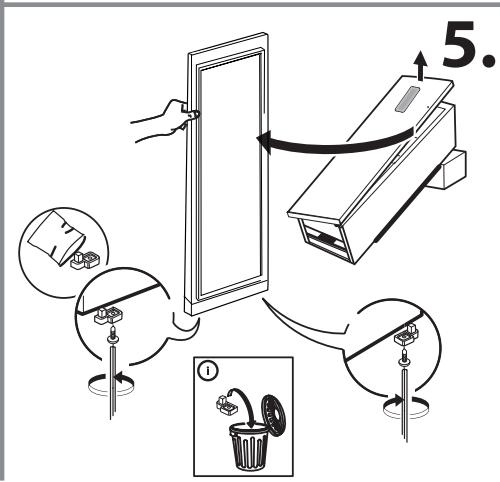 5.

i