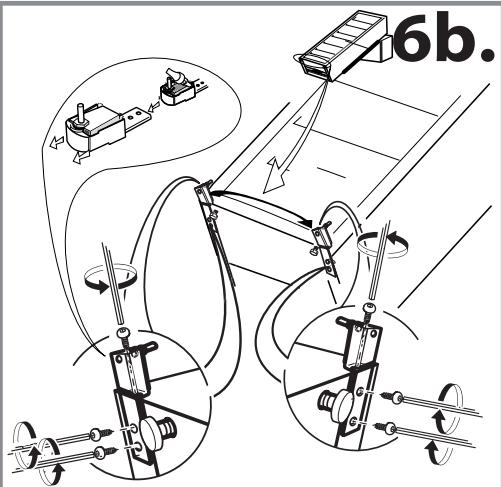 6b.