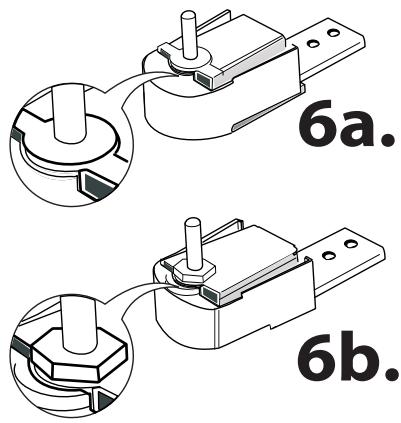 6a.

6b.