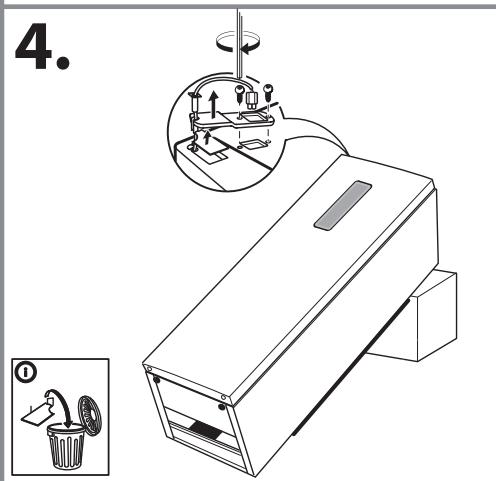 4.