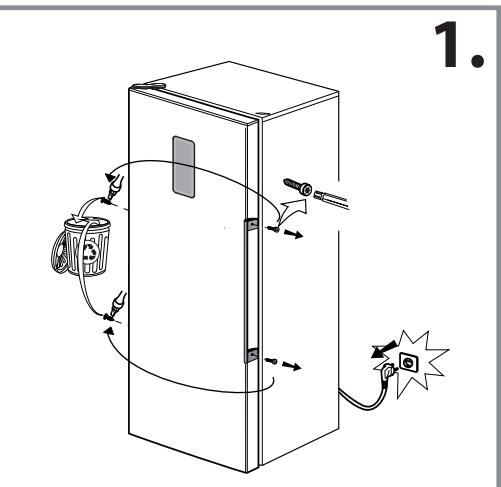 1.