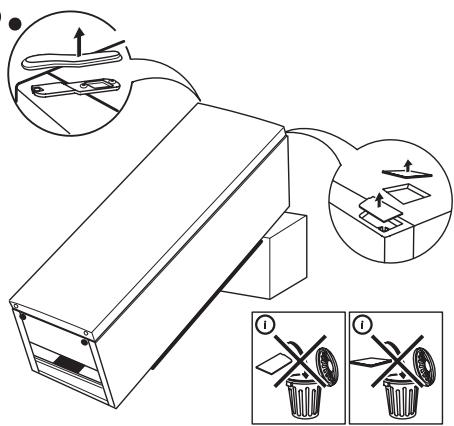 i

i