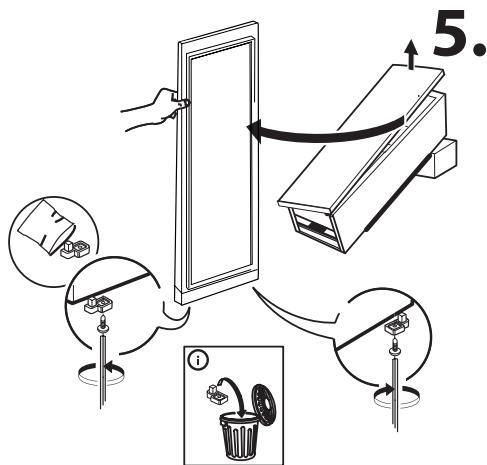 5.

i