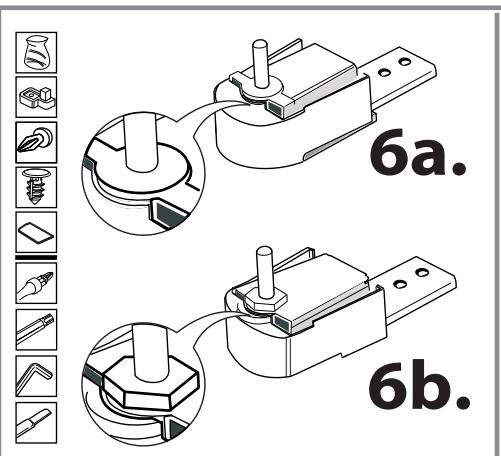 6a.

6b.