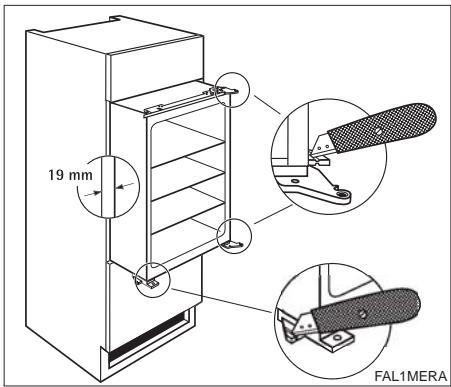 19 mm

FAL1MERA