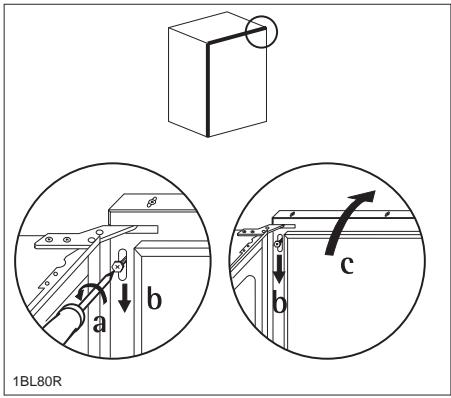 a
b
b
c
1BL80R