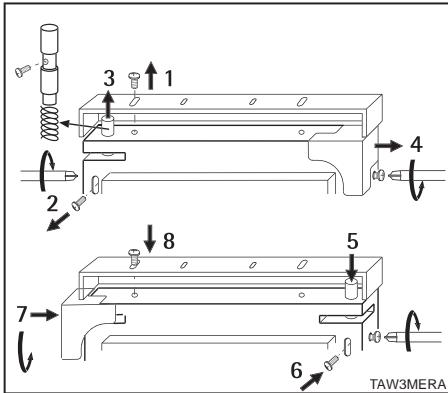 3
1
4
2
8
5
7
6
TAW3MERA