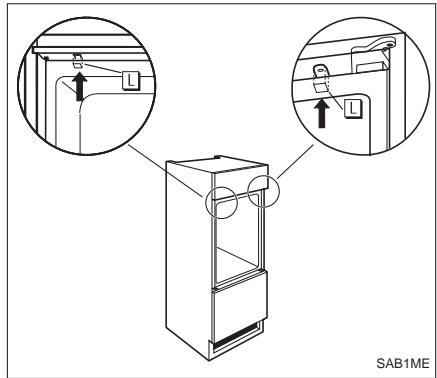 L

L

SAB1ME