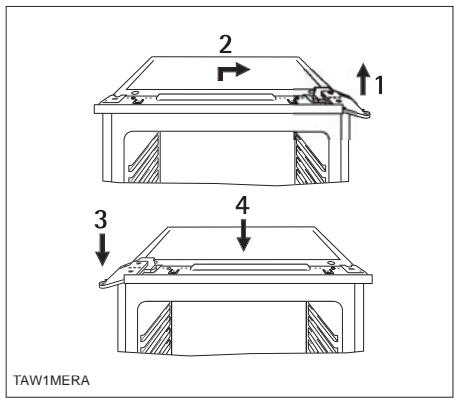 2

1

4

3

TAW1MERA