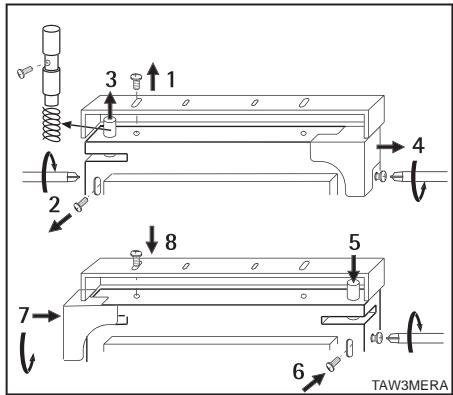 3
1
4
2
8
5
7
6
TAW3MERA