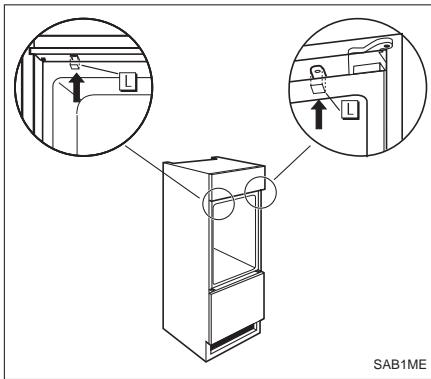 L

L

SAB1ME