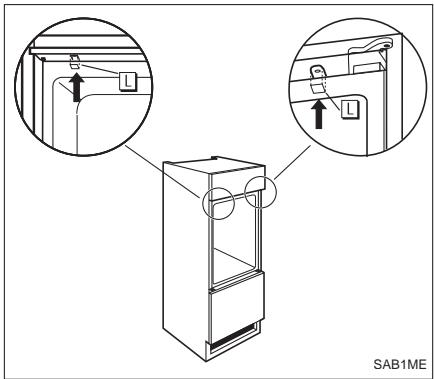 L

L

SAB1ME