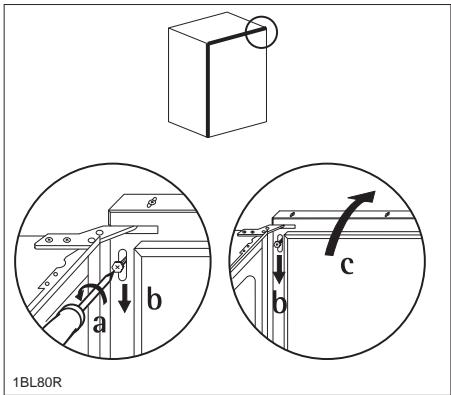 a
b
b
c
1BL80R