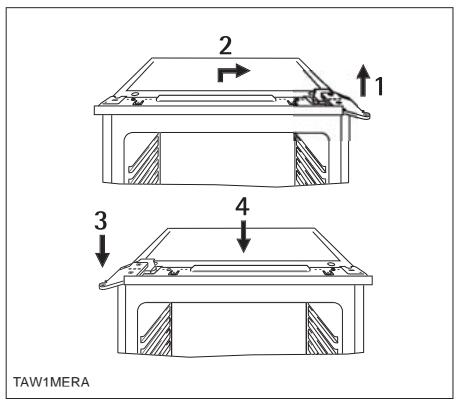 2

1

3

4

TAW1MERA