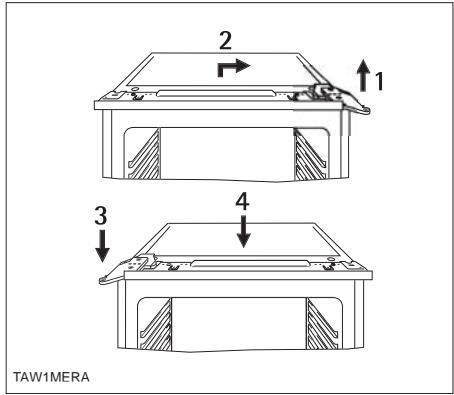 2
1
3
4
TAW1MERA