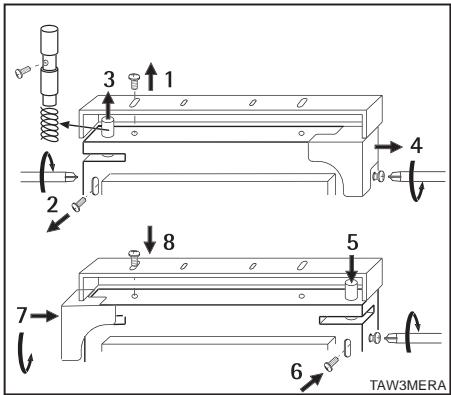 3
1
4
2
8
5
7
6
TAW3MERA