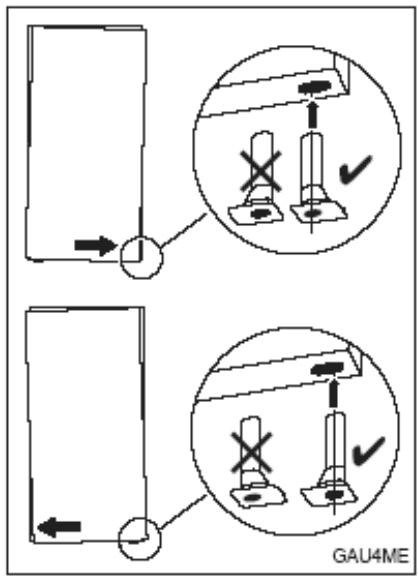 GAU4ME