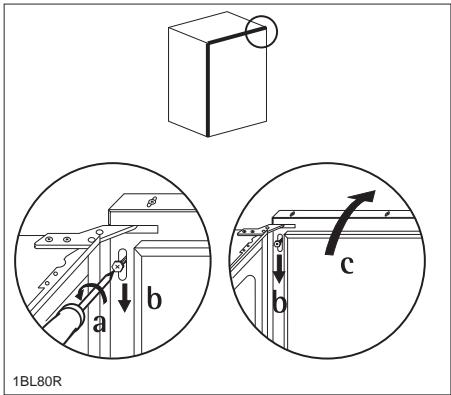 a
b
b
c
1BL80R