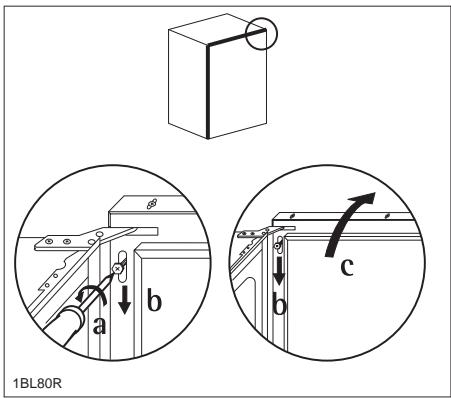 a
b
b
c
1BL80R