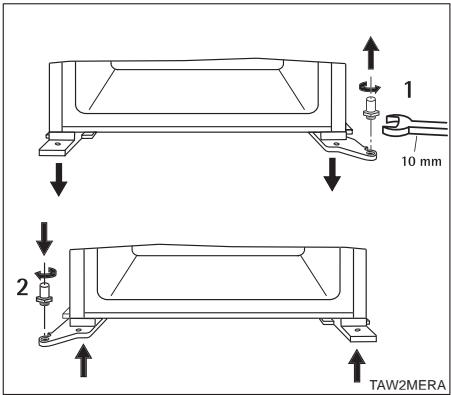 1
10 mm
2
TAW2MERA