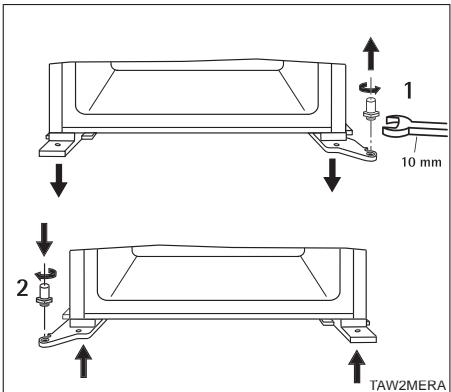 1

10 mm

2

TAW2MERA