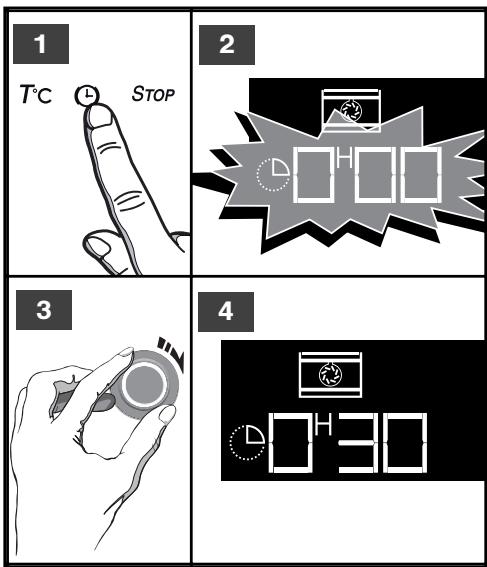 1

T°C STOP

2

0H00

3

4

0H30