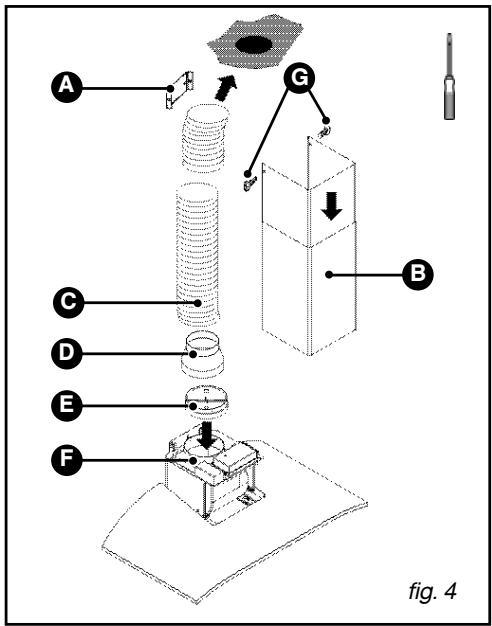 A
G
B
C
D
E
F
fig. 4