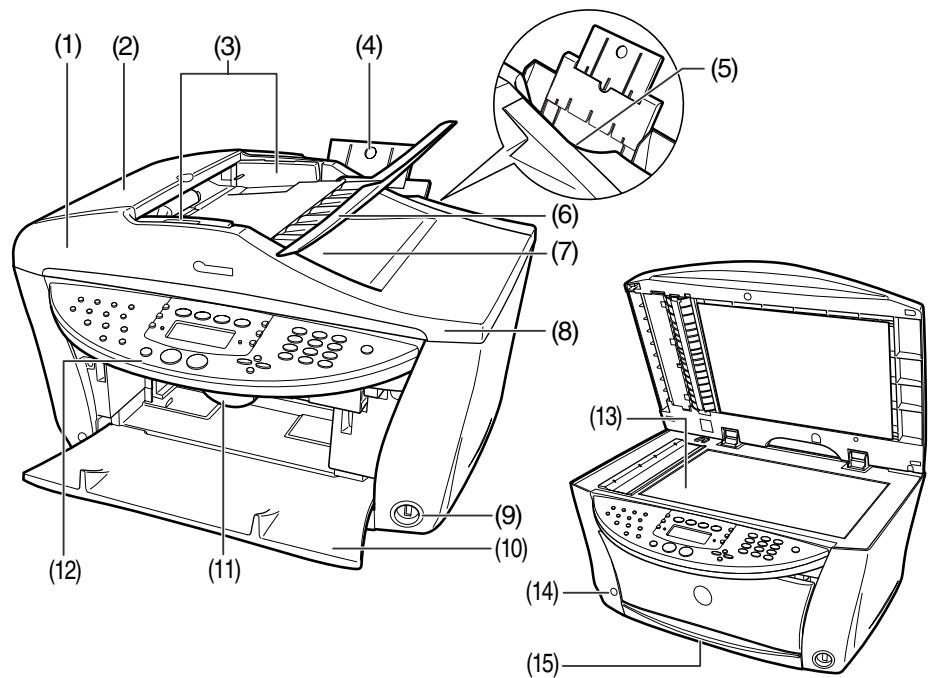 (1)
(2)
(3)
(4)
(5)
(6)
(7)
(8)
(9)
(10)
(11)
(12)
(13)
(14)
(15)