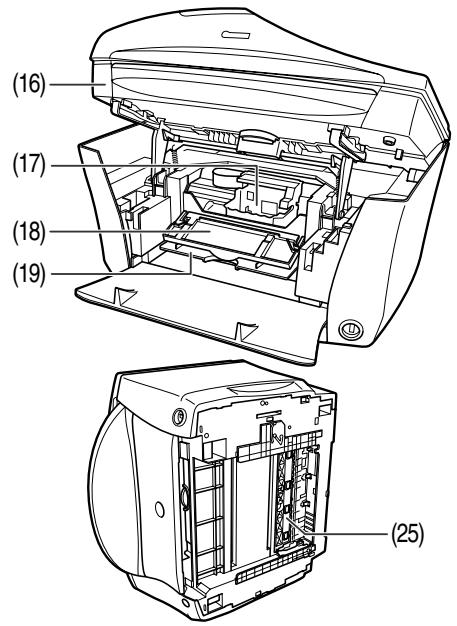 (16)
(17)
(18)
(19)
(25)