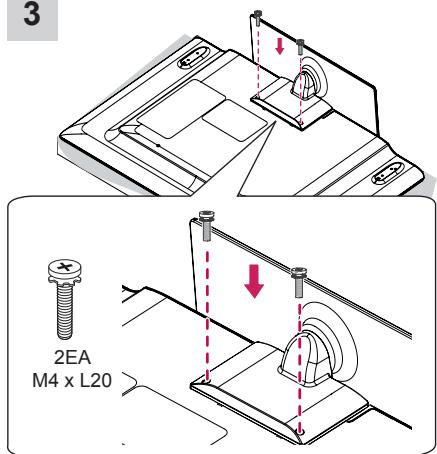 3

2EA
M4 x L20