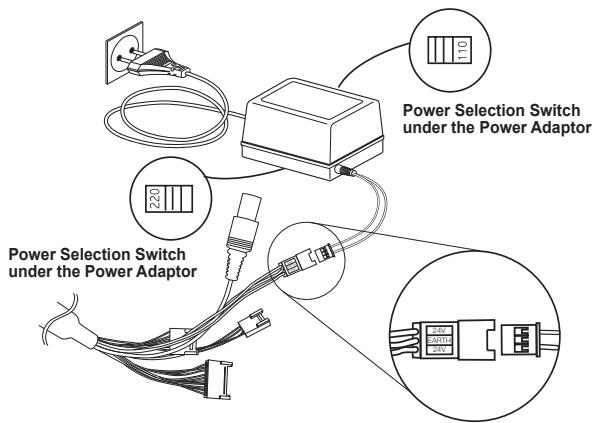 110

Power Selection Switch under the Power Adaptor

220

Power Selection Switch under the Power Adaptor

24V
EARTH
24V