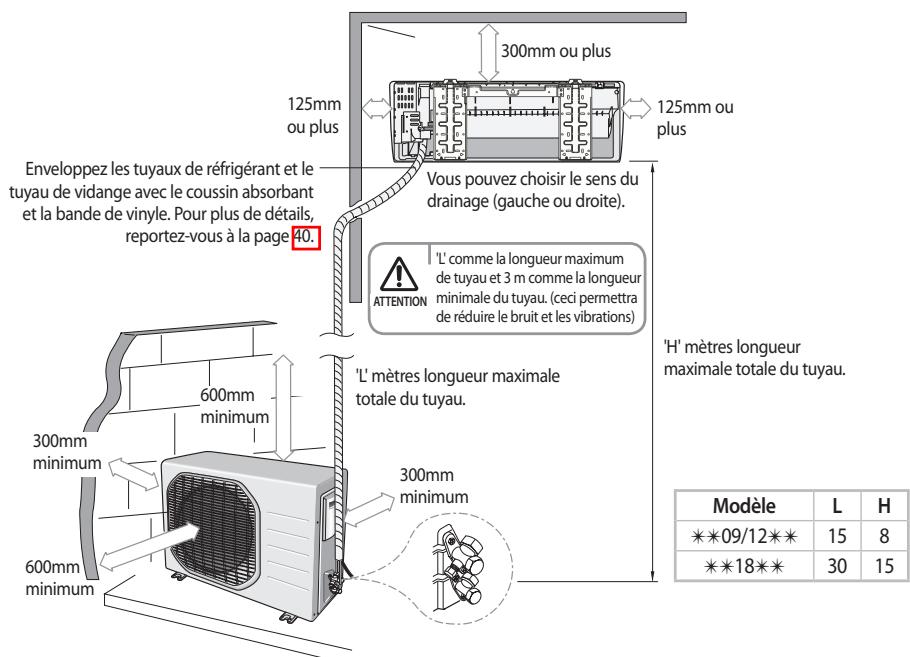 300mm ou plus

125mm ou plus

125mm ou plus

Enveloppez les tuyaux de réfrigérant et le tuyau de vidange avec le coussin absorbant et la bande de vinyle. Pour plus de détails, reportez-vous à la page 40.

Vous pouvez choisir le sens du drainage (gauche ou droite).

ATTENTION

'L' comme la longueur maximum de tuyau et 3 m comme la longueur minimale du tuyau. (ceci permettra de réduire le bruit et les vibrations)

'H' mètres longueur maximale totale du tuyau.

'L' mètres longueur maximale totale du tuyau.

600mm minimum

300mm minimum

300mm minimum

600mm minimum

| Modèle | L | H |
|---|---|---|
| ✶✶09/12✶✶ | 15 | 8 |
| ✶✶18✶✶ | 30 | 15 |