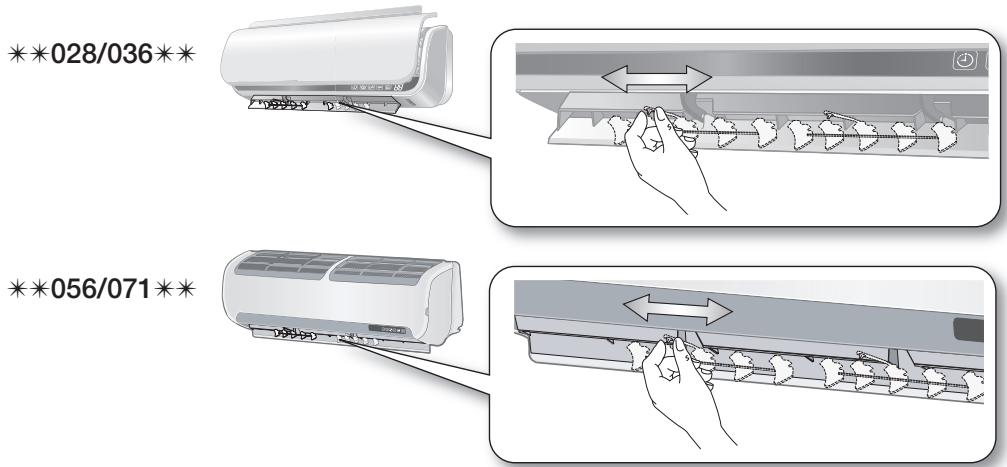 ✳✳028/036✳✳

✳✳056/071✳✳