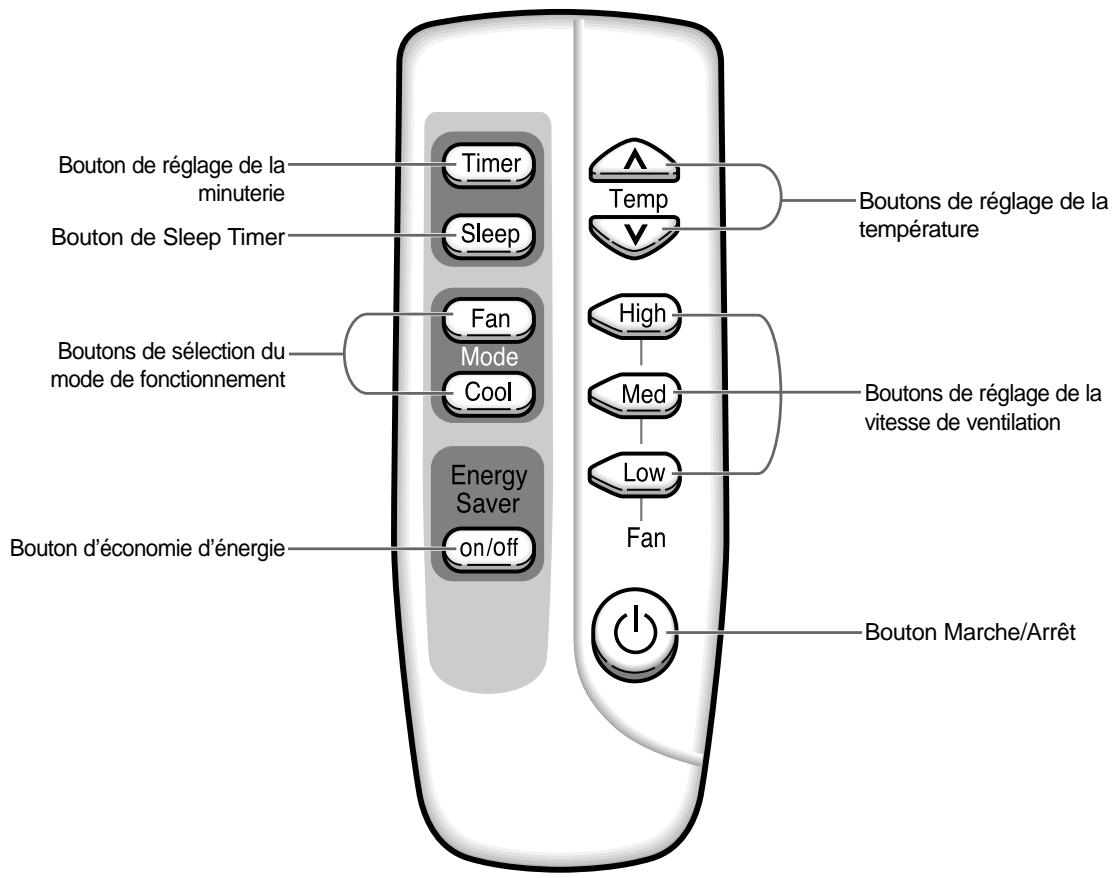 Bouton de réglage de la minuterie

Bouton de Sleep Timer

Boutons de sélection du mode de fonctionnement

Bouton d'économie d'énergie

Timer

Sleep

Fan

Mode

Cool

Energy Saver

on/off

Temp

High

Med

Low

Fan

Boutons de réglage de la température

Boutons de réglage de la vitesse de ventilation

Bouton Marche/Arrêt