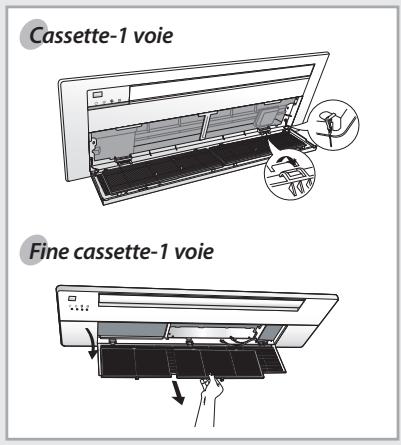 Cassette-1 voie

Fine cassette-1 voie