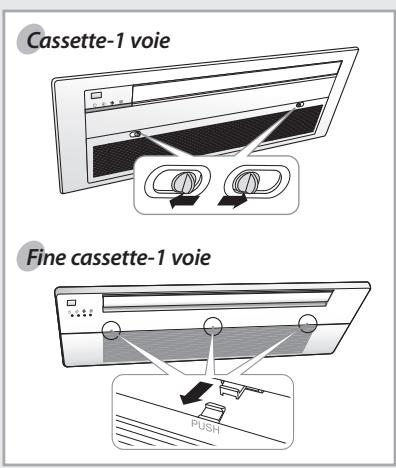 Cassette-1 voie

Fine cassette-1 voie

PUSH