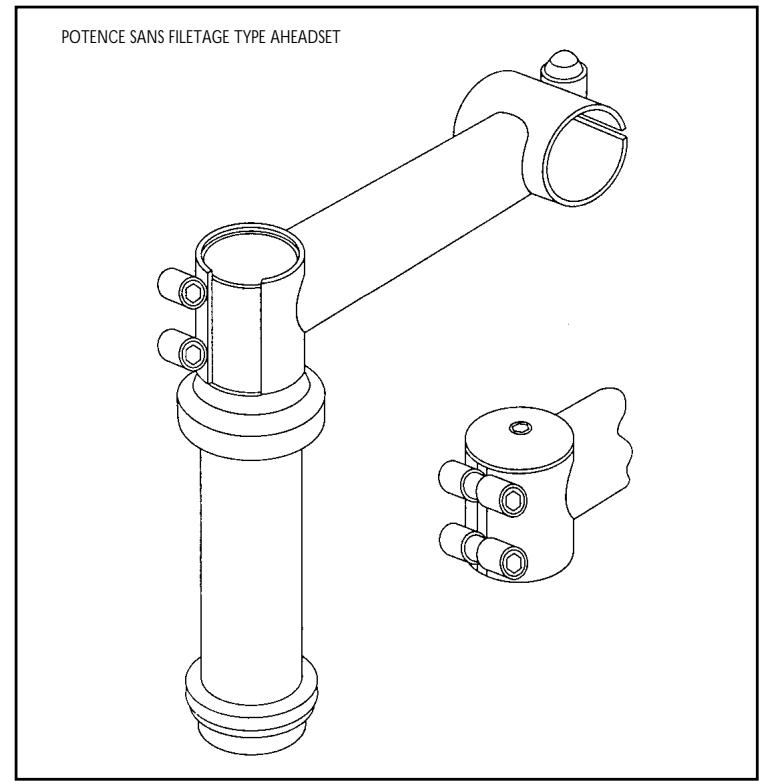 POTENCE SANS FILETAGE TYPE AHEADSET