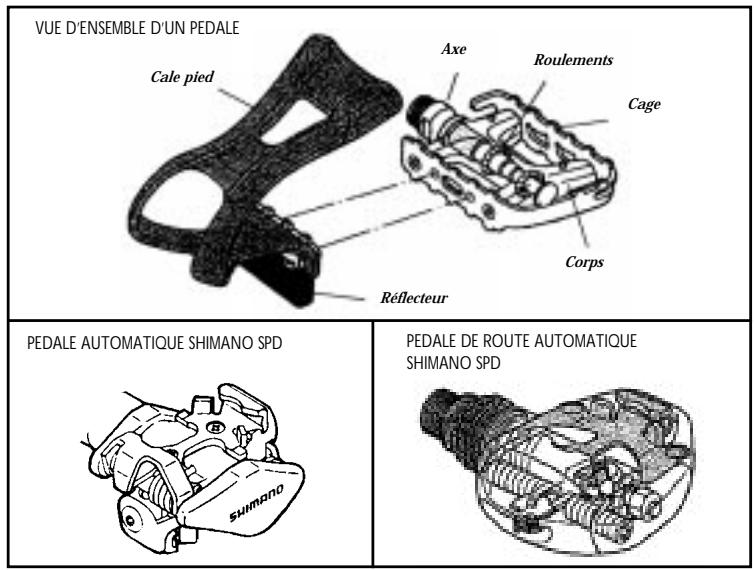 VUE D'ENSEMBLE D'UN PEDALE

Cale pied

Axe

Roulements

Cage

Corps

Réflecteur

PEDALE AUTOMATIQUE SHIMANO SPD

SHIMANO

PEDALE DE ROUTE AUTOMATIQUE SHIMANO SPD