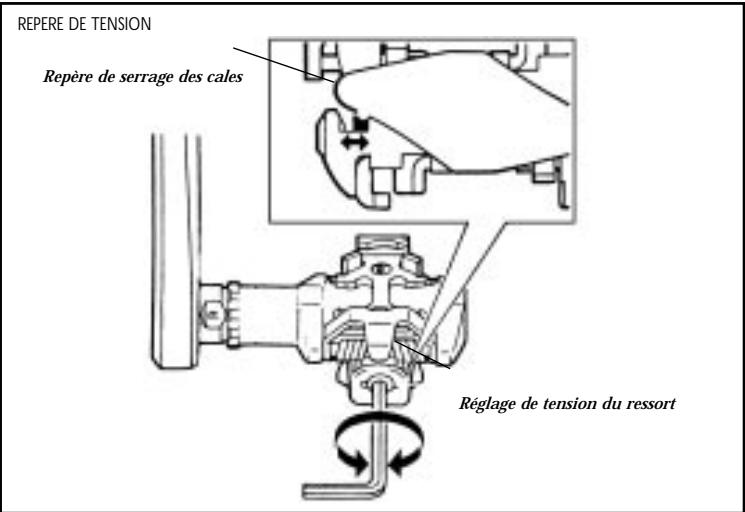 REPERE DE TENSION

Repère de serrage des cales

Réglage de tension du ressort