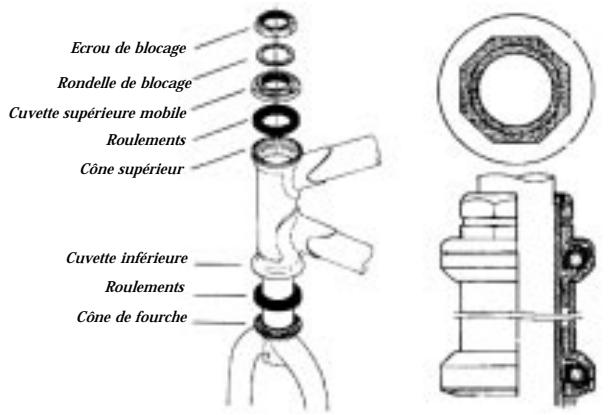 Ecrou de blocage
Rondelle de blocage
Cuvette supérieure mobile
Roulements
Cône supérieur
Cuvette inférieure
Roulements
Cône de fourche