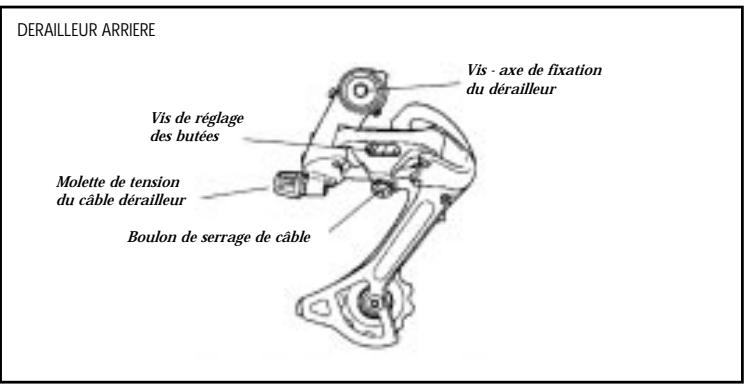 DERAILLEUR ARRIERE

Vis - axe de fixation du dérailleur

Vis de réglage des butées

Molette de tension du câble dérailleur

Boulon de serrage de câble