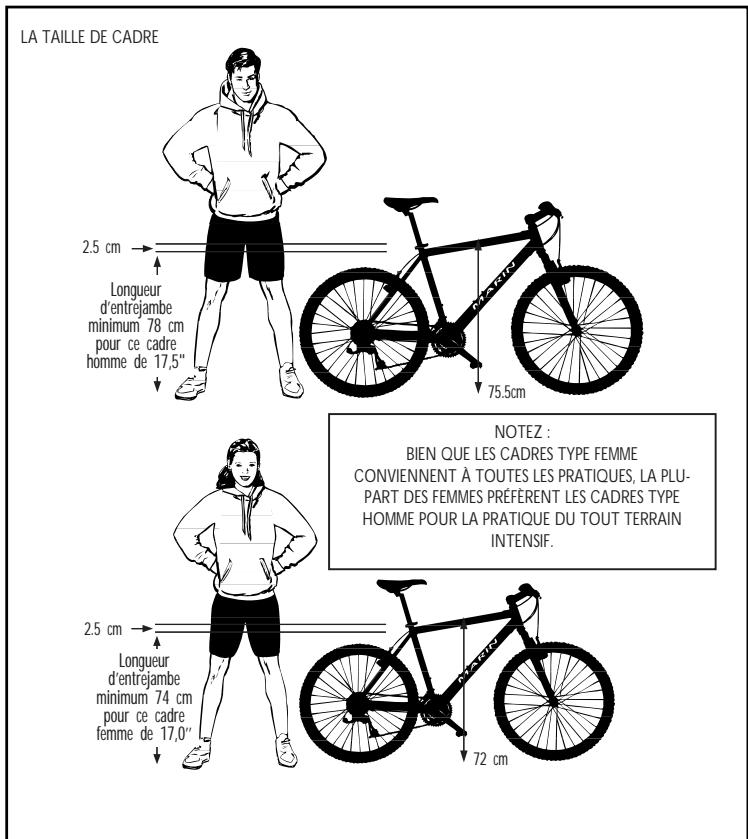 LA TAILLE DE CADRE

2.5 cm

Longueur d'entrejambe minimum 78 cm pour ce cadre homme de 17,5"

MARIN

75.5cm

NOTEZ :
BIEN QUE LES CADRES TYPE FEMME CONVIENNENT À TOUTES LES PRATIQUES, LA PLUPART DES FEMMES PRÉFÈRENT LES CADRES TYPE HOMME POUR LA PRATIQUE DU TOUT TERRAIN INTENSIF.

2.5 cm

Longueur d'entrejambe minimum 74 cm pour ce cadre femme de 17,0"

MARIN

72 cm