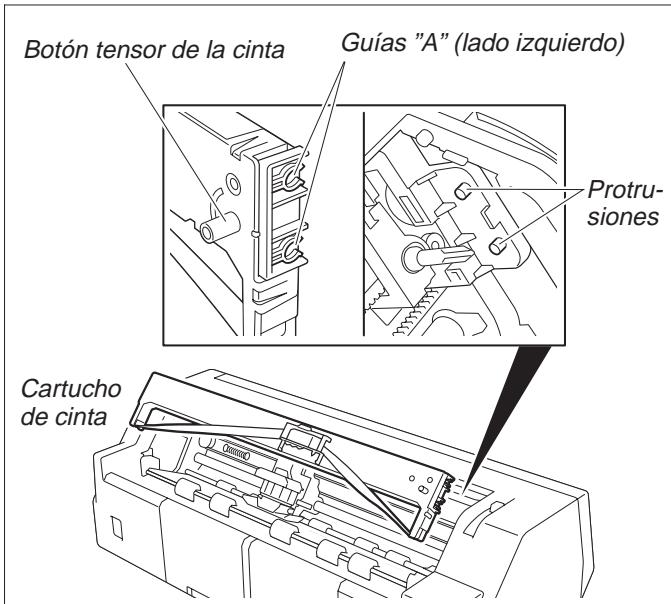 Botón tensor de la cinta

Guías "A" (lado izquierdo)

Protrusiones

Cartucho de cinta