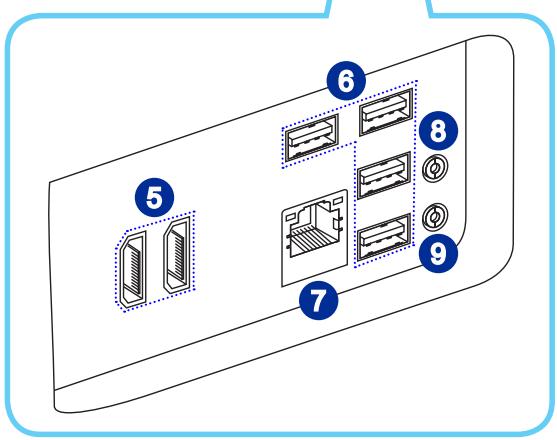 6
8
5
7
9