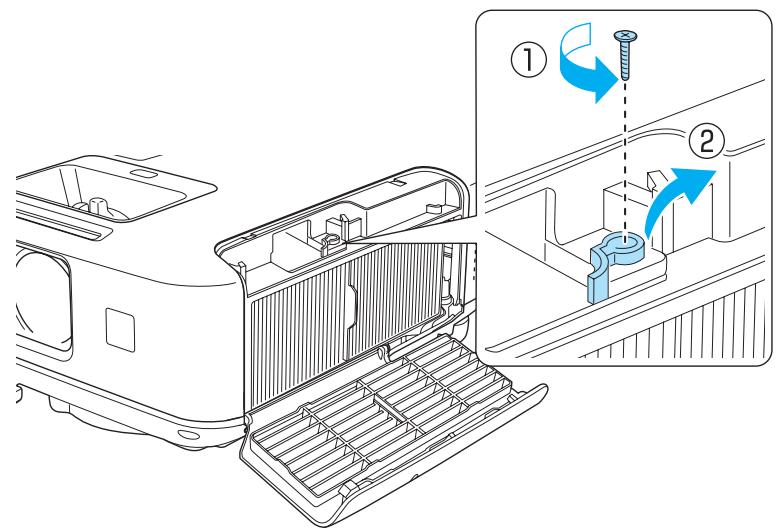 ①
②