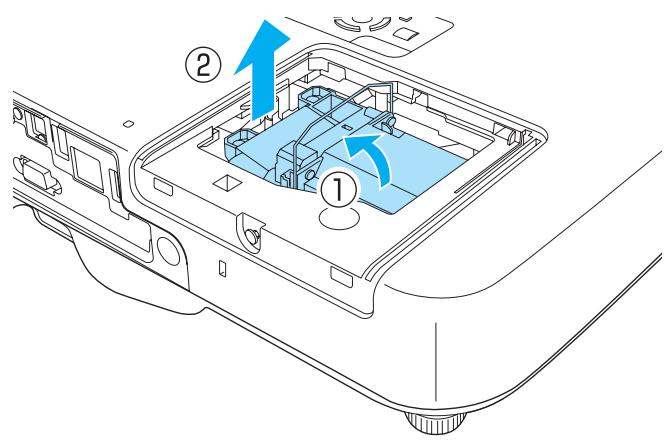 ②
①