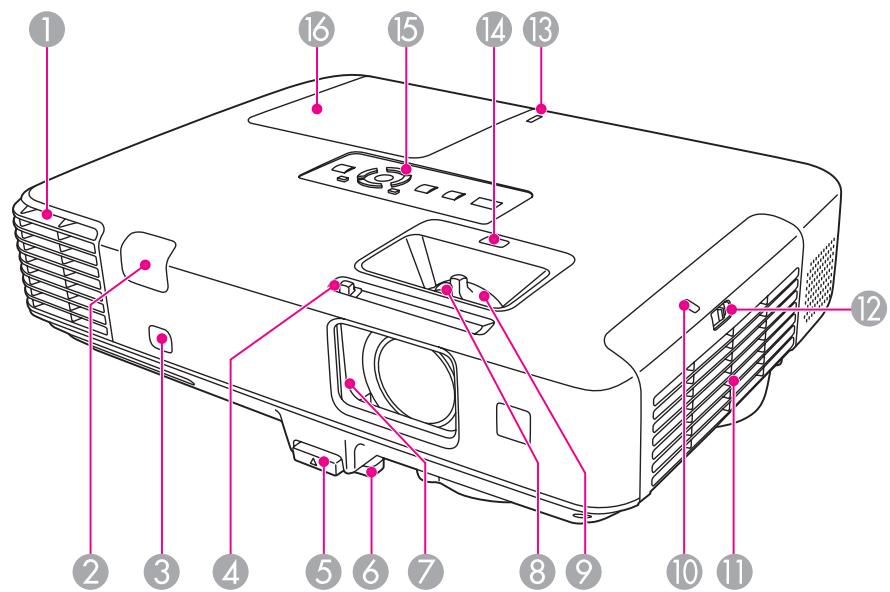 1
16
15
14
13
12
2
3
4
5
6
7
8
9
10
11